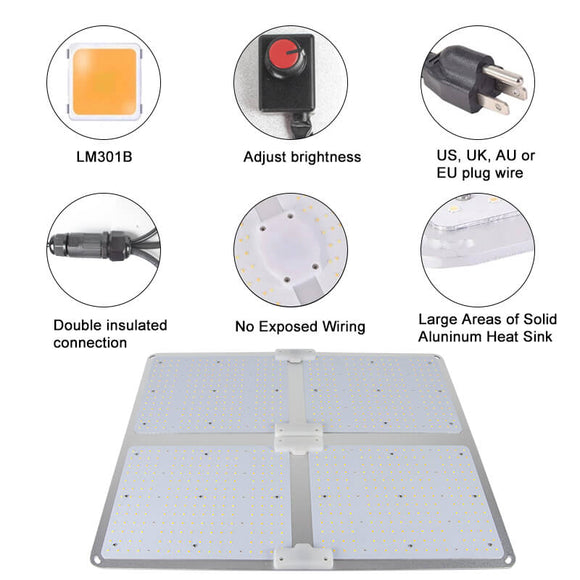 LM301B

Adjust brightness

US, UK, AU or EU plug wire

Double insulated connection

No Exposed Wiring

Large Areas of Solid Aluninum Heat Sink